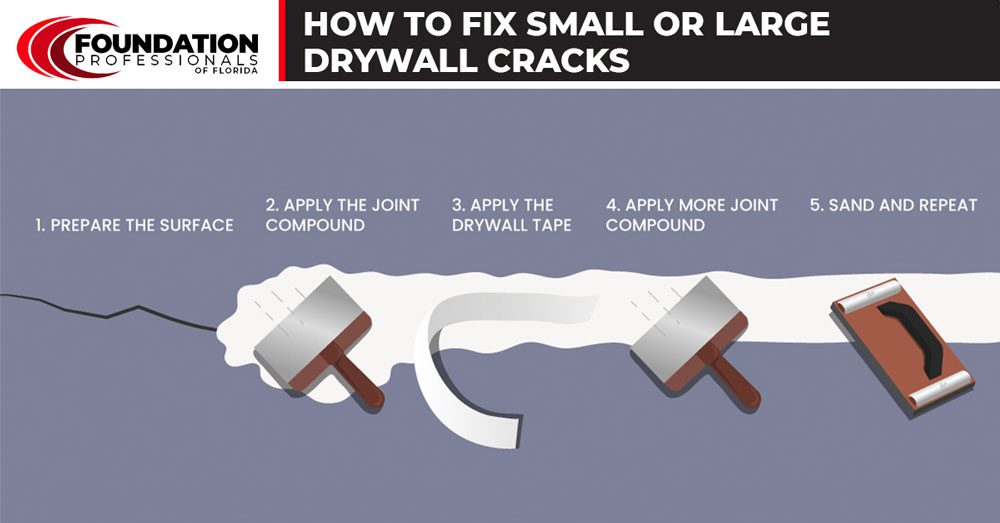 FOUNDATION PROFESSIONALS OF FLORIDA

HOW TO FIX SMALL OR LARGE DRYWALL CRACKS

1. PREPARE THE SURFACE

2. APPLY THE JOINT COMPOUND

3. APPLY THE DRYWALL TAPE

4. APPLY MORE JOINT COMPOUND

5. SAND AND REPEAT